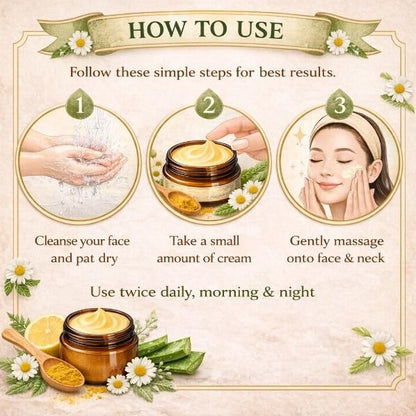 HOW TO USE

Follow these simple steps for best results.

1

Cleanse your face and pat dry

2

Take a small amount of cream

3

Gently massage onto face & neck

Use twice daily, morning & night