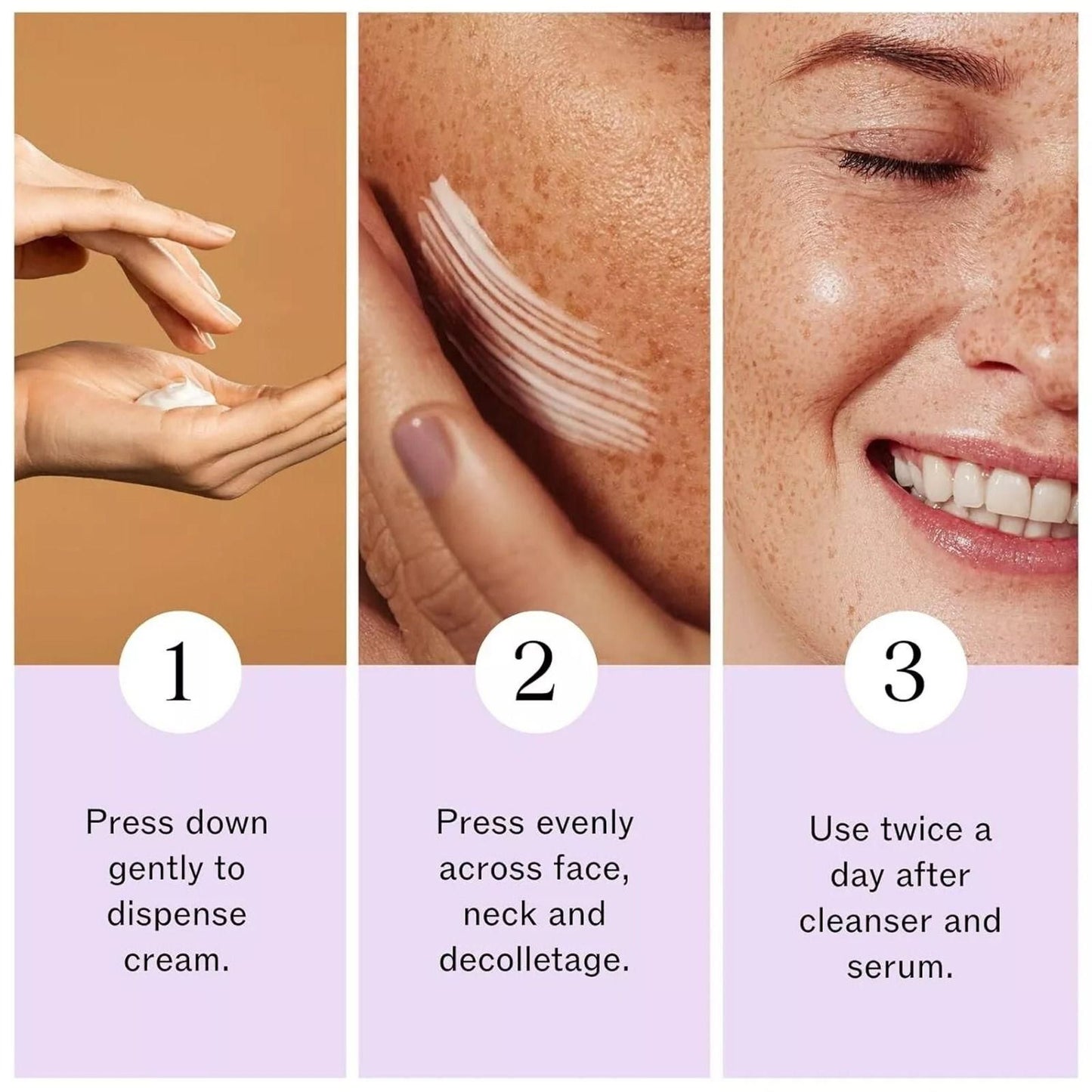 1

Press down gently to dispense cream.

2

Press evenly across face, neck and decolletage.

3

Use twice a day after cleanser and serum.